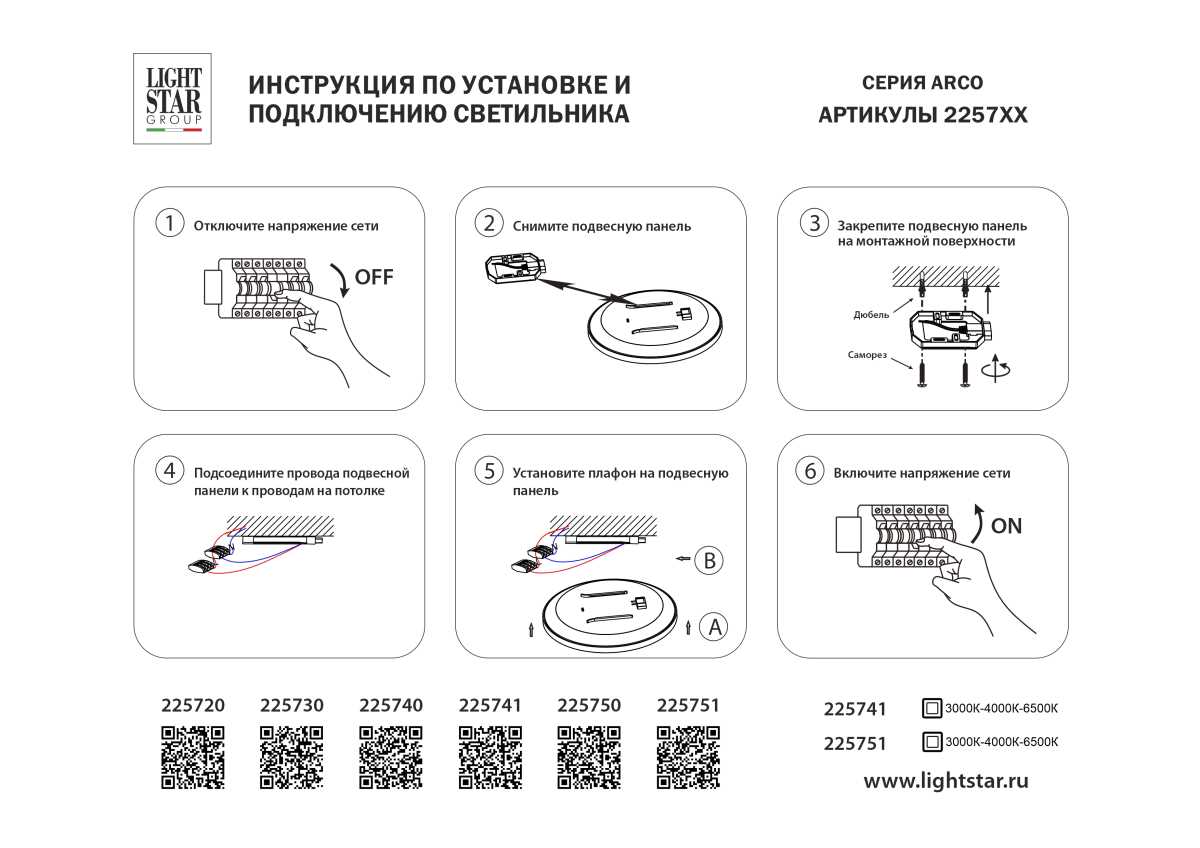 LIGHT STAR GROUP

ИНСТРУКЦИЯ ПО УСТАНОВКЕ И ПОДКЛЮЧЕНИЮ СВЕТИЛЬНИКА

СЕРИЯ ARCO
АРТИКУЛЫ 2257XX

1 Отключите напряжение сети

OFF

2 Снимите подвесную панель

3 Закрепите подвесную панель на монтажной поверхности

Дюбель

Саморез

4 Подсоедините провода подвесной панели к проводам на потолке

5 Установите плафон на подвесную панель

B

A

6 Включите напряжение сети

ON

225720 225730 225740 225741 225750 225751

225741 3000K-4000K-6500K
225751 3000K-4000K-6500K

www.lightstar.ru