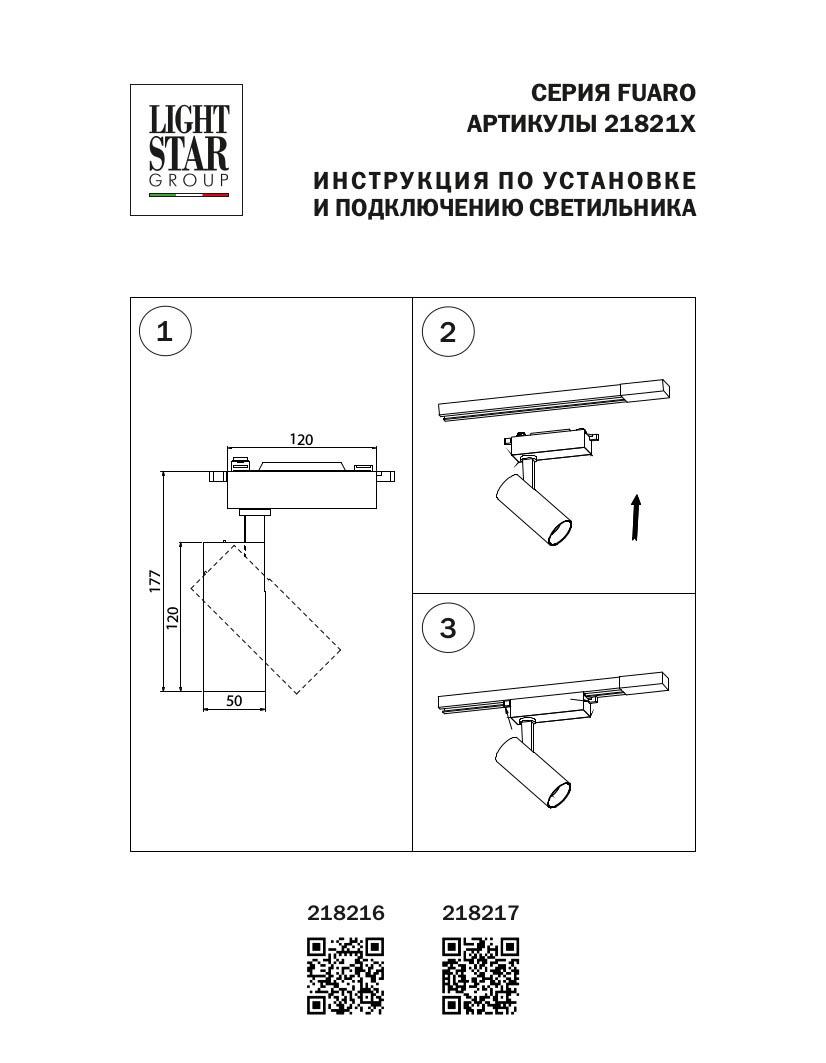 LIGHT STAR GROUP

СЕРИЯ FUARO
АРТИКУЛЫ 21821X

ИНСТРУКЦИЯ ПО УСТАНОВКЕ
И ПОДКЛЮЧЕНИЮ СВЕТИЛЬНИКА

1

120

177

120

50

2

3

218216 218217