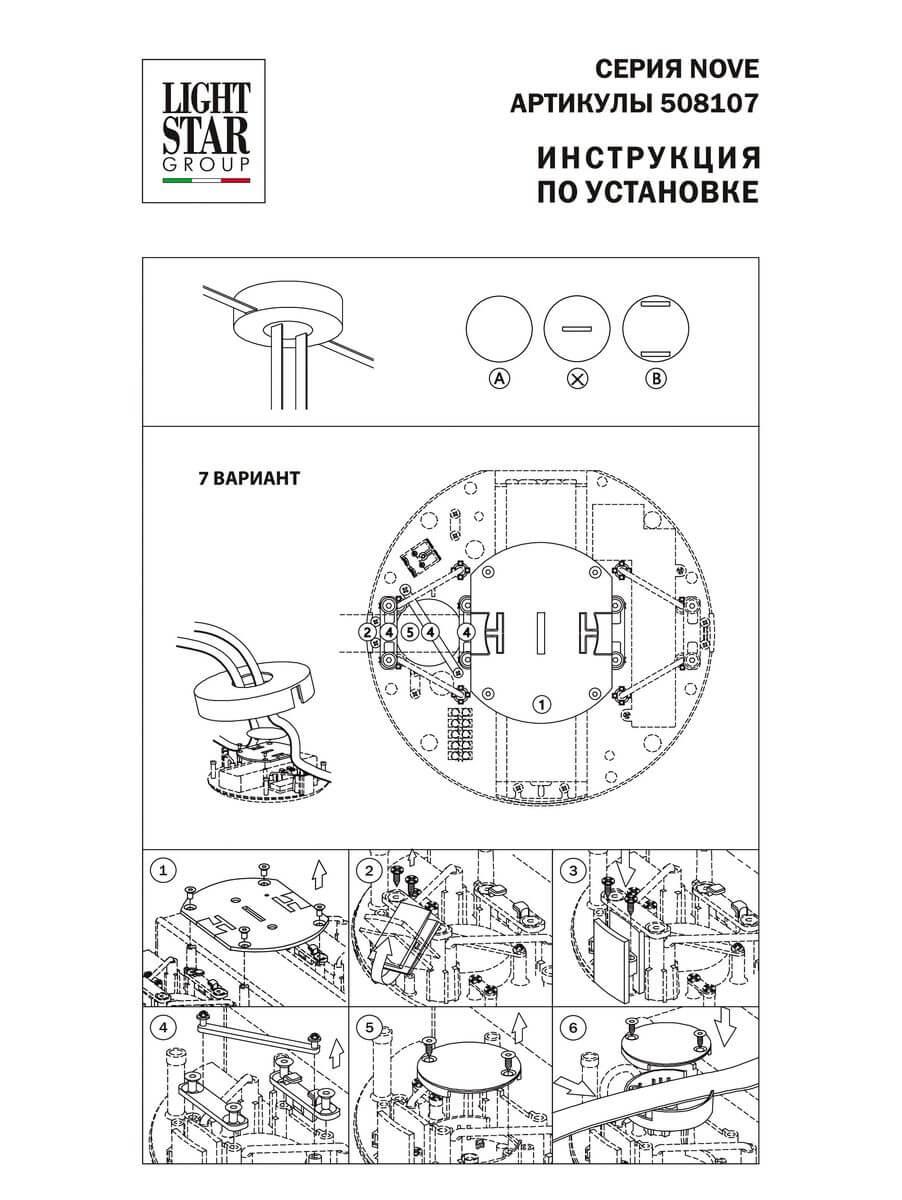 LIGHT STAR GROUP

СЕРИЯ NOVE
АРТИКУЛЫ 508107

ИНСТРУКЦИЯ
ПО УСТАНОВКЕ

A
B

7 ВАРИАНТ

2 4 5 4 4

1

1
2
3
4
5
6