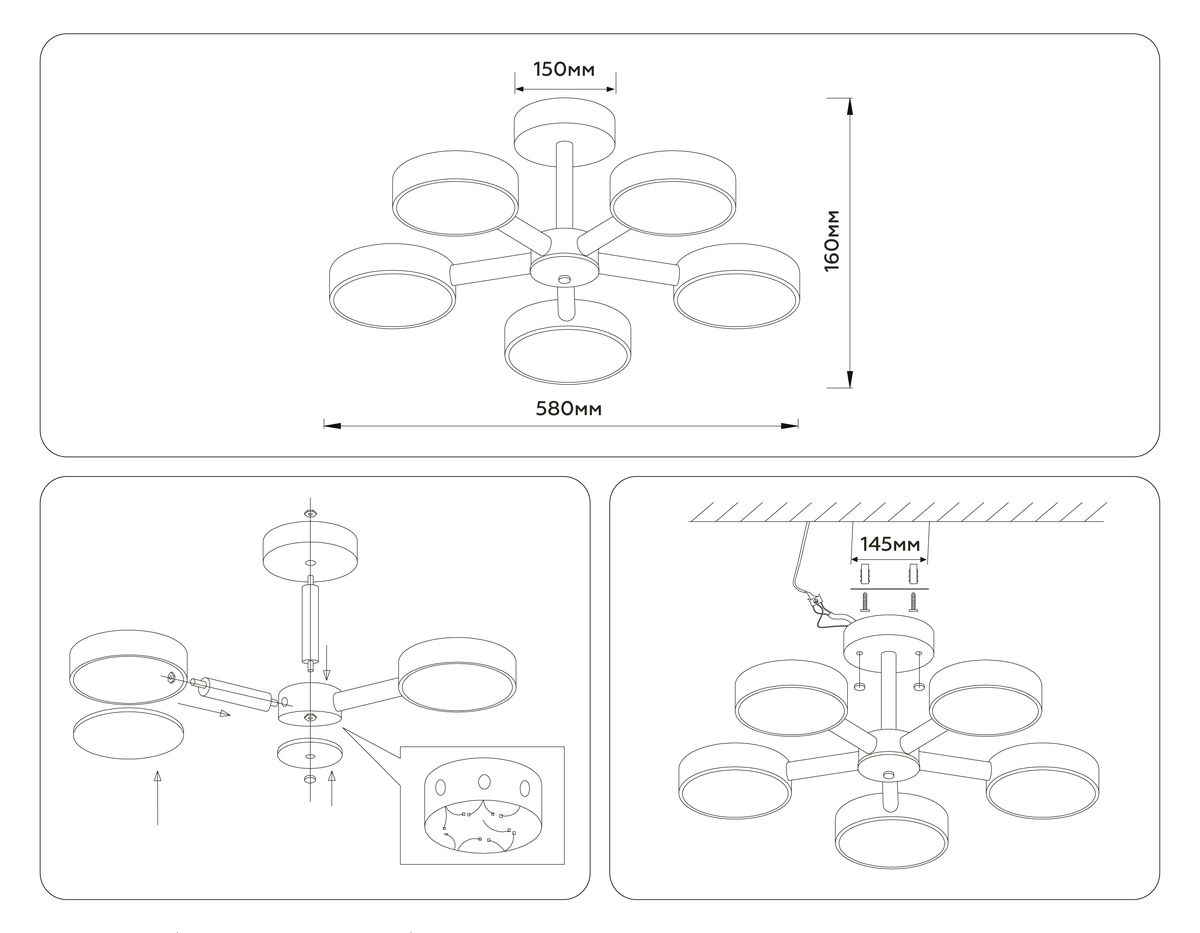 150мм

160мм

580мм

145мм