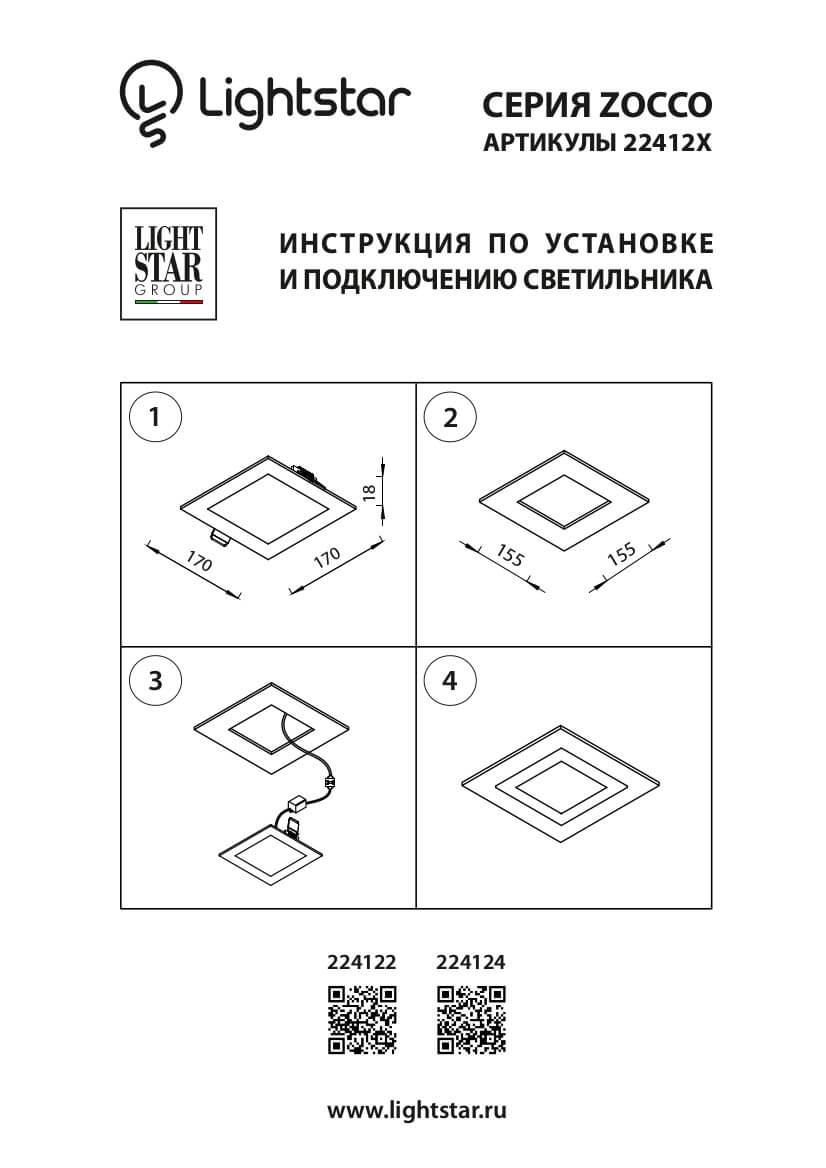 Lightstar

СЕРИЯ ZOCCO
АРТИКУЛЫ 22412X

LIGHT STAR GROUP

ИНСТРУКЦИЯ ПО УСТАНОВКЕ И ПОДКЛЮЧЕНИЮ СВЕТИЛЬНИКА

1

18

170

170

2

155

155

3

4

224122

224124

www.lightstar.ru