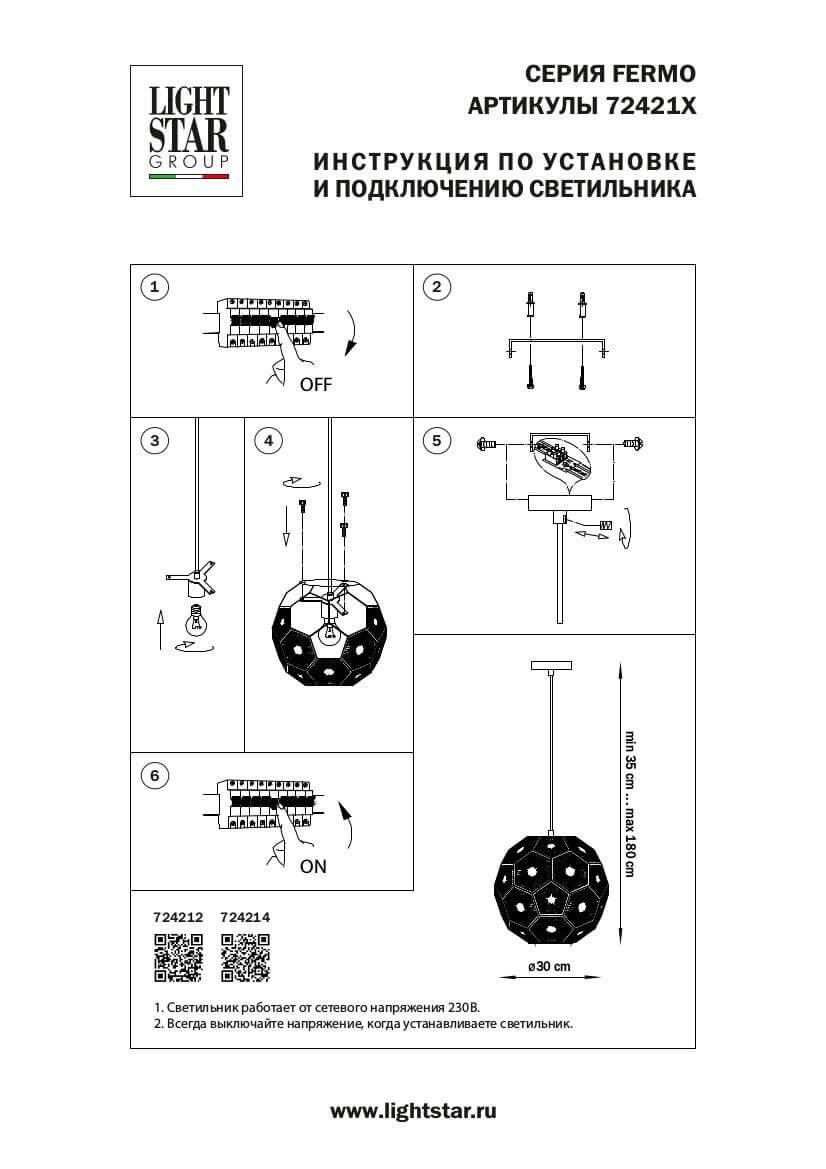 LIGHT STAR GROUP

СЕРИЯ FERMO
АРТИКУЛЫ 72421X

ИНСТРУКЦИЯ ПО УСТАНОВКЕ
И ПОДКЛЮЧЕНИЮ СВЕТИЛЬНИКА

1

OFF

2

3

4

5

6

ON

min 35 cm ... max 180 cm

ø30 cm

724212 724214

1. Светильник работает от сетевого напряжения 230В.
2. Всегда выключайте напряжение, когда устанавливаете светильник.

www.lightstar.ru