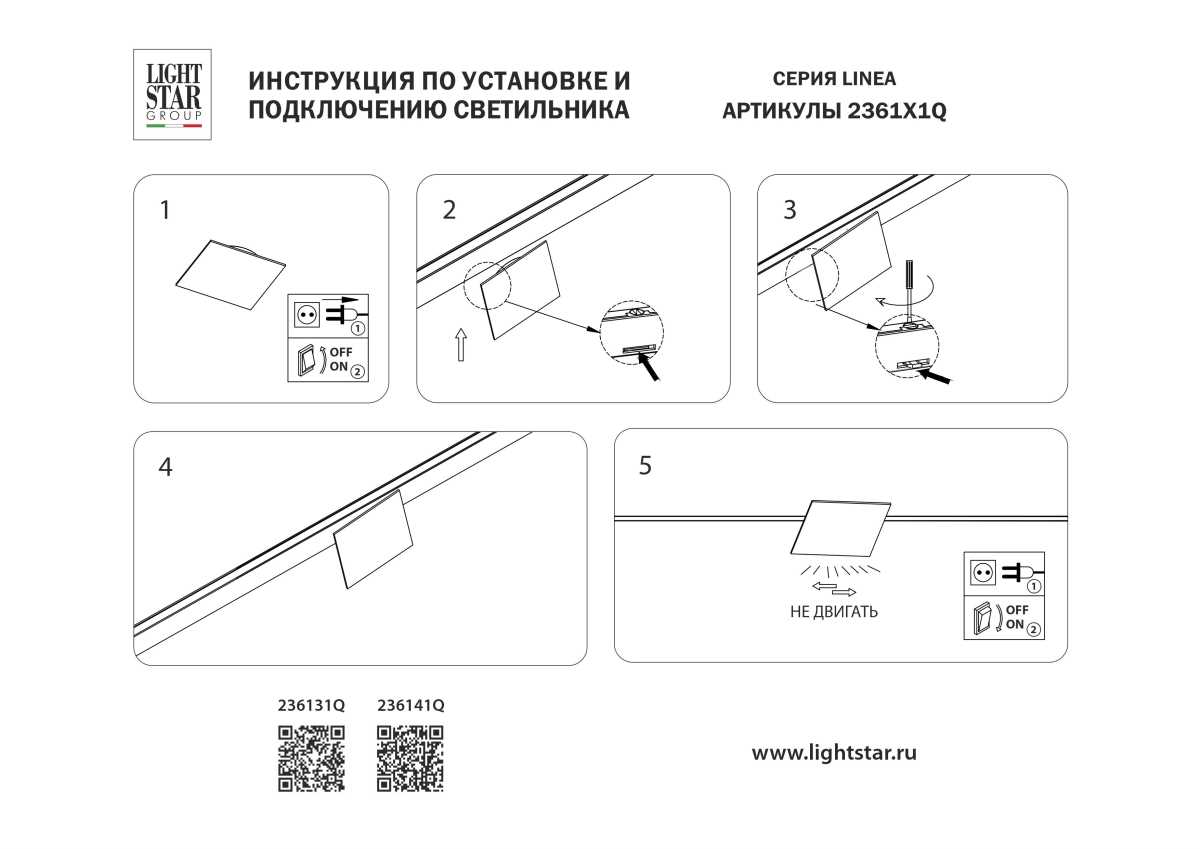 LIGHT STAR GROUP

ИНСТРУКЦИЯ ПО УСТАНОВКЕ И ПОДКЛЮЧЕНИЮ СВЕТИЛЬНИКА

СЕРИЯ LINEA
АРТИКУЛЫ 2361X1Q

1

1
OFF
ON 2

2

3

4

5

НЕ ДВИГАТЬ

1
OFF
ON 2

236131Q 236141Q

www.lightstar.ru