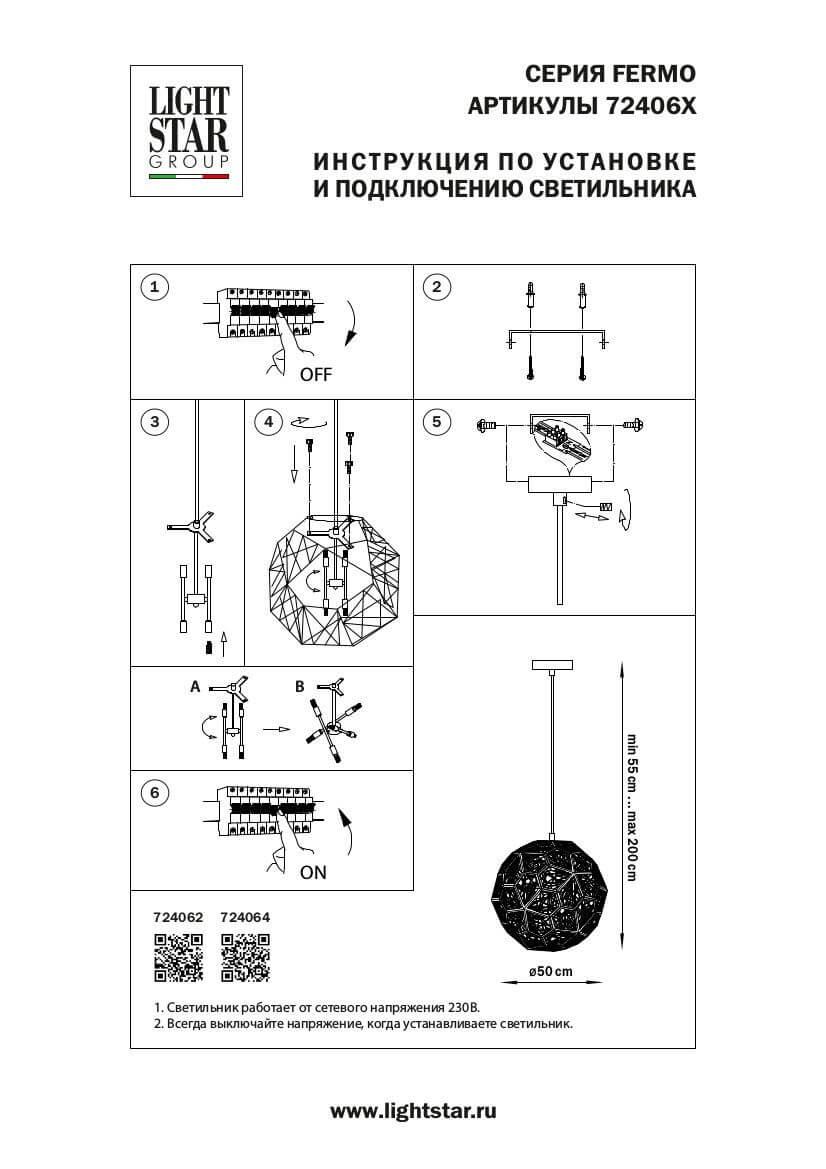 LIGHT STAR GROUP

СЕРИЯ FERMO
АРТИКУЛЫ 72406X

ИНСТРУКЦИЯ ПО УСТАНОВКЕ
И ПОДКЛЮЧЕНИЮ СВЕТИЛЬНИКА

1

OFF

2

3

4

5

A

B

6

ON

min 55 cm ... max 200 cm

ø50 cm

724062 724064

1. Светильник работает от сетевого напряжения 230В.
2. Всегда выключайте напряжение, когда устанавливаете светильник.

www.lightstar.ru