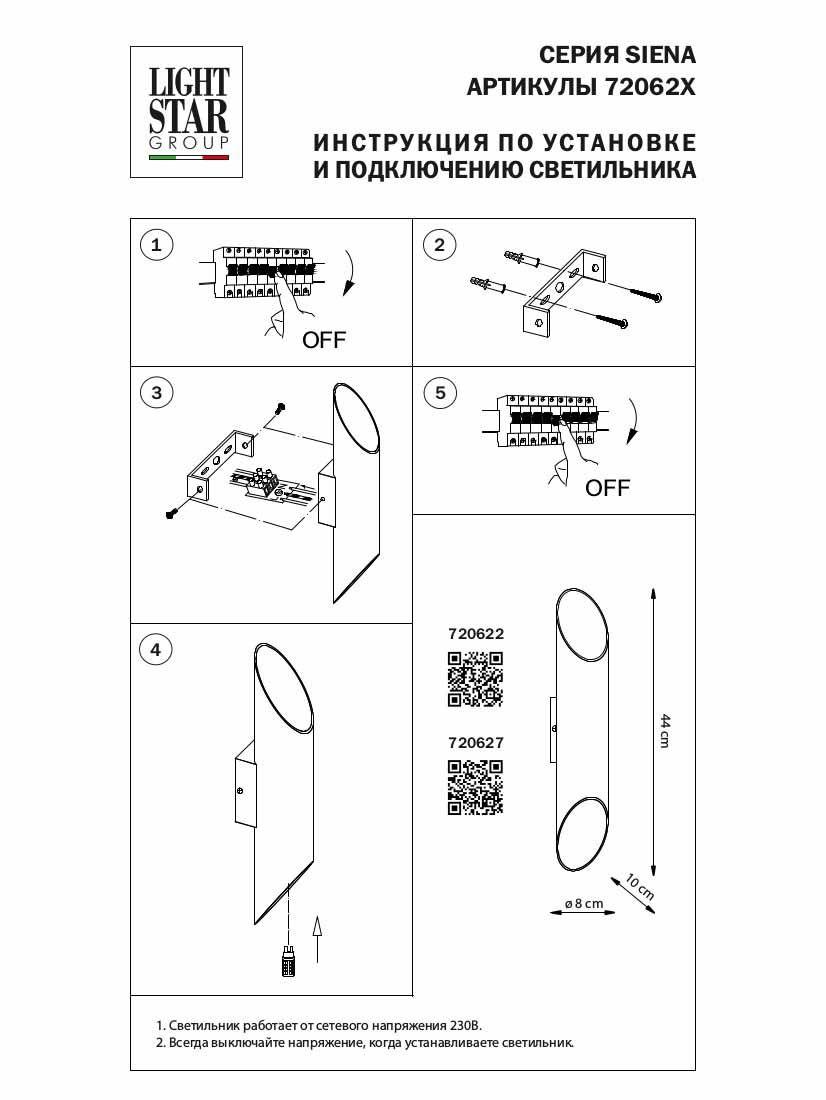 LIGHT STAR GROUP

СЕРИЯ SIENA
АРТИКУЛЫ 72062X

ИНСТРУКЦИЯ ПО УСТАНОВКЕ
И ПОДКЛЮЧЕНИЮ СВЕТИЛЬНИКА

1

OFF

2

3

5

OFF

4

720622

720627

44 cm

10 cm

ø 8 cm

1. Светильник работает от сетевого напряжения 230В.
2. Всегда выключайте напряжение, когда устанавливаете светильник.