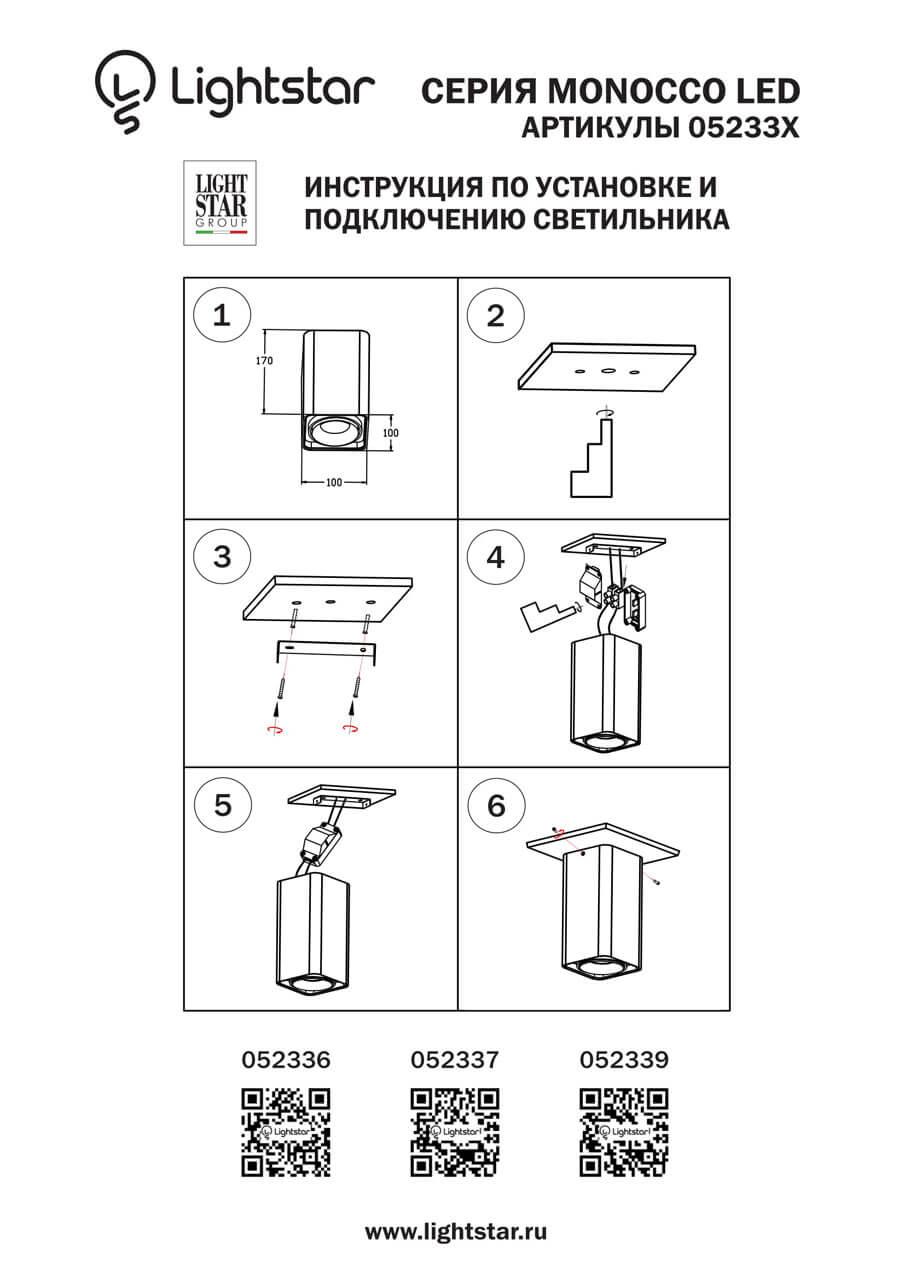 Lightstar

СЕРИЯ MONOCCO LED
АРТИКУЛЫ 05233X

LIGHT STAR GROUP

ИНСТРУКЦИЯ ПО УСТАНОВКЕ И ПОДКЛЮЧЕНИЮ СВЕТИЛЬНИКА

1

170

100

100

2

3

4

5

6

052336

Lightstar

052337

Lightstar

052339

Lightstar

www.lightstar.ru