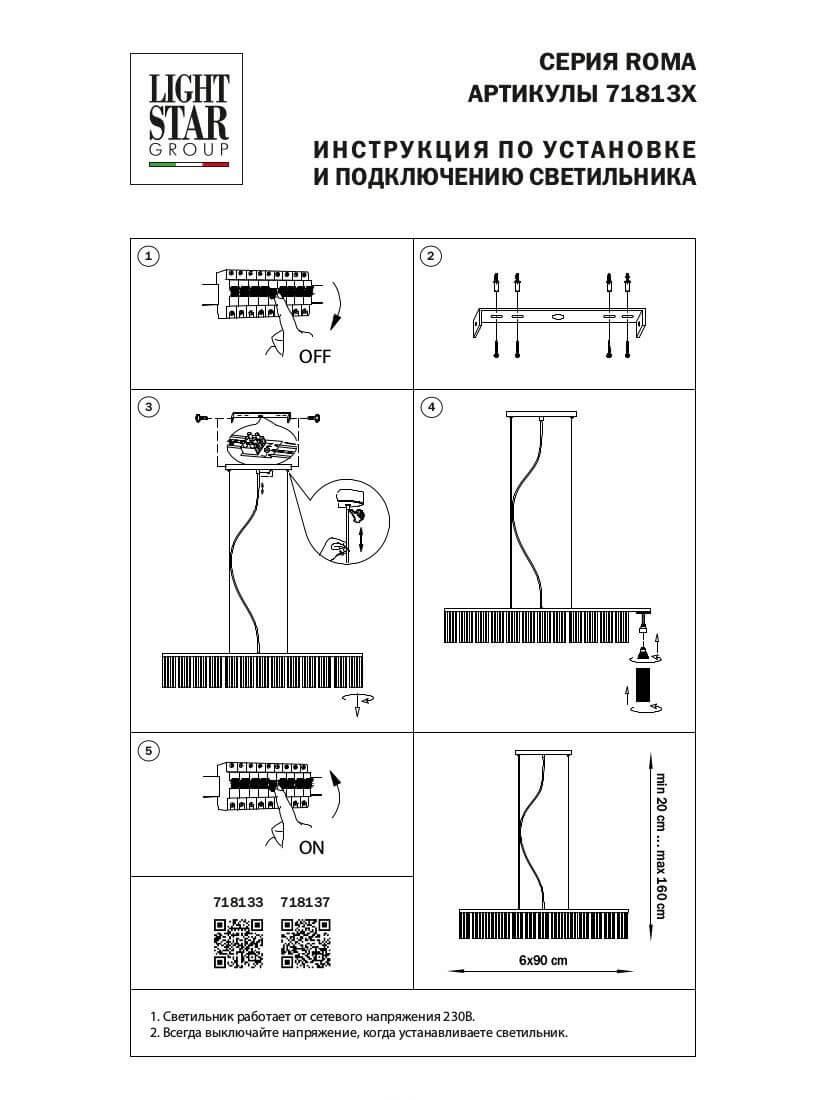 LIGHT STAR GROUP

СЕРИЯ ROMA
АРТИКУЛЫ 71813X

ИНСТРУКЦИЯ ПО УСТАНОВКЕ И ПОДКЛЮЧЕНИЮ СВЕТИЛЬНИКА

1

OFF

2

3

4

5

ON

718133 718137

min 20 cm ... max 160 cm

6x90 cm

1. Светильник работает от сетевого напряжения 230В.
2. Всегда выключайте напряжение, когда устанавливаете светильник.