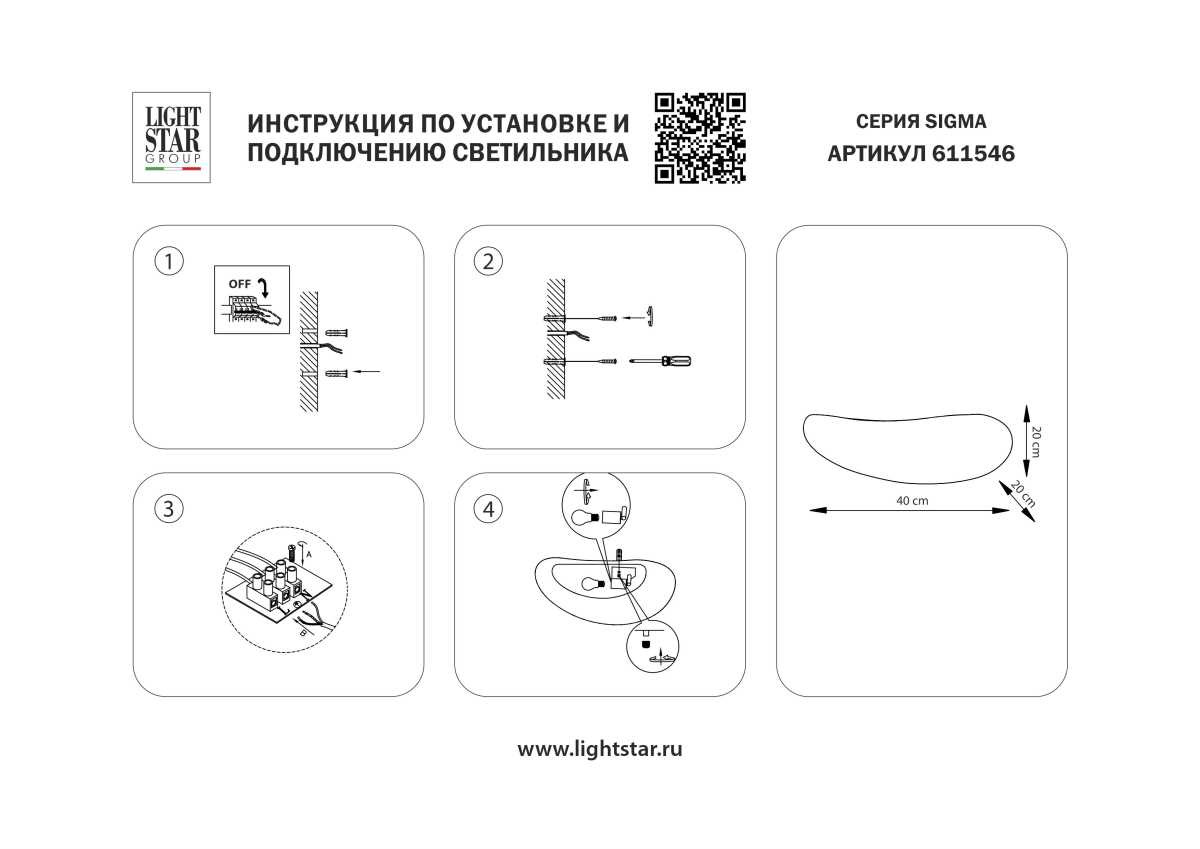 LIGHT STAR GROUP

ИНСТРУКЦИЯ ПО УСТАНОВКЕ И ПОДКЛЮЧЕНИЮ СВЕТИЛЬНИКА

СЕРИЯ SIGMA
АРТИКУЛ 611546

1

OFF

2

3

A

B

4

20 cm

20 cm

40 cm

www.lightstar.ru