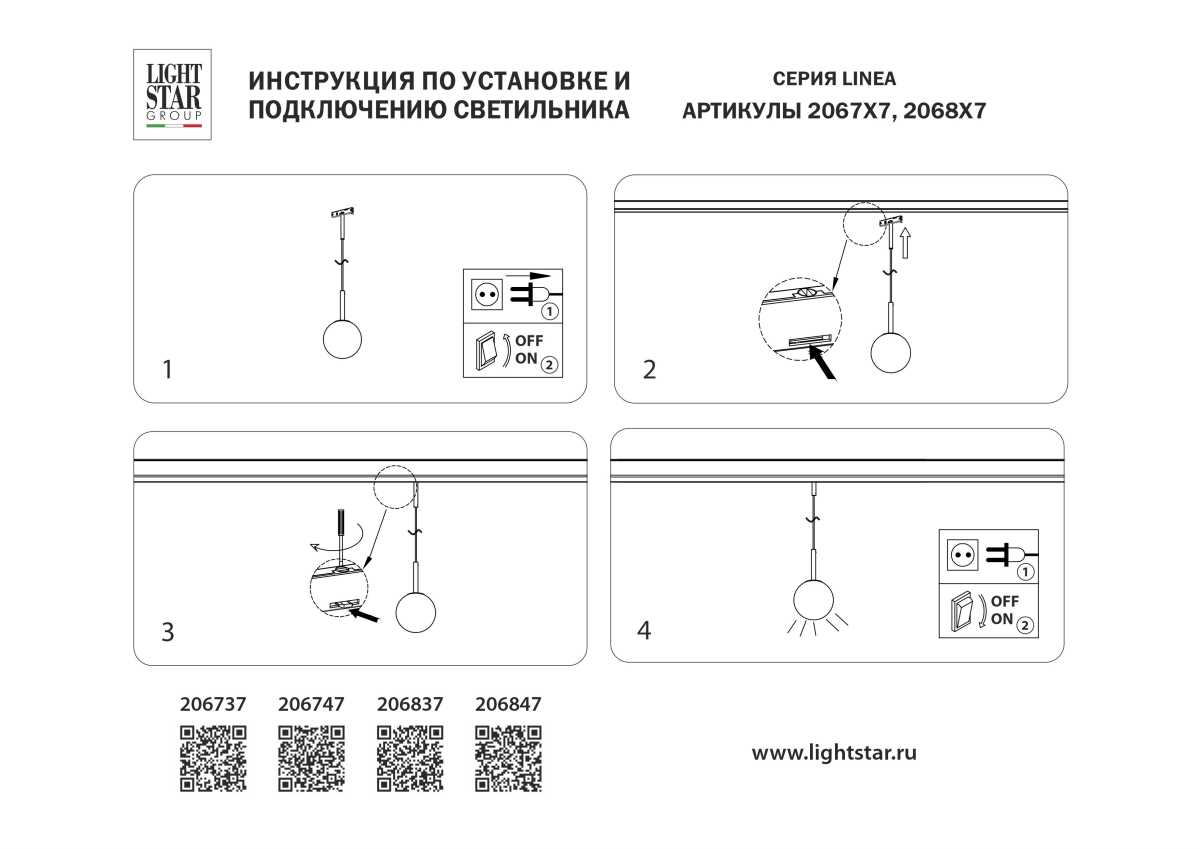 LIGHT STAR GROUP

ИНСТРУКЦИЯ ПО УСТАНОВКЕ И ПОДКЛЮЧЕНИЮ СВЕТИЛЬНИКА

СЕРИЯ LINEA
АРТИКУЛЫ 2067X7, 2068X7

1

1
OFF
ON 2

2

3

4

1
OFF
ON 2

206737 206747 206837 206847

www.lightstar.ru