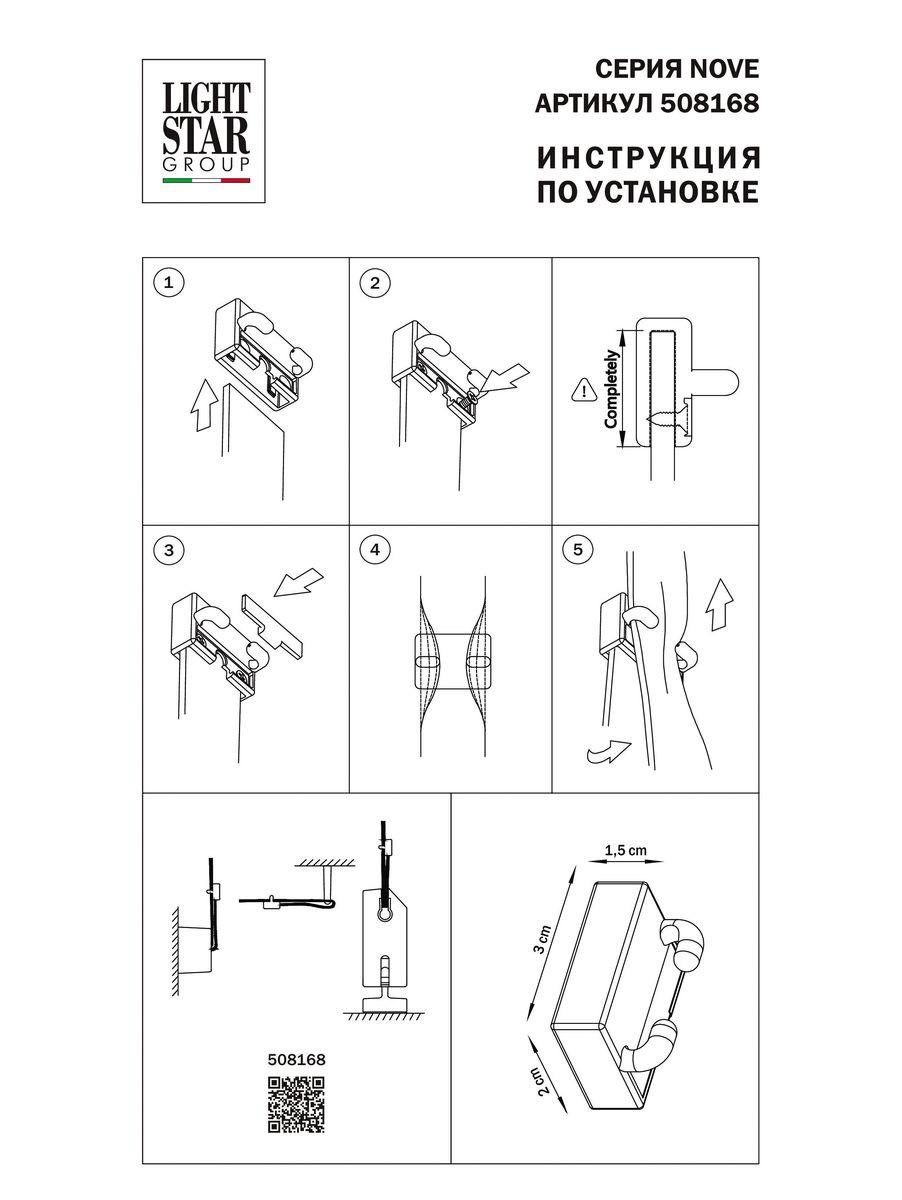 LIGHT STAR GROUP

СЕРИЯ NOVE
АРТИКУЛ 508168

ИНСТРУКЦИЯ
ПО УСТАНОВКЕ

1

2

Completely

3

4

5

508168

1,5 cm

3 cm

2 cm