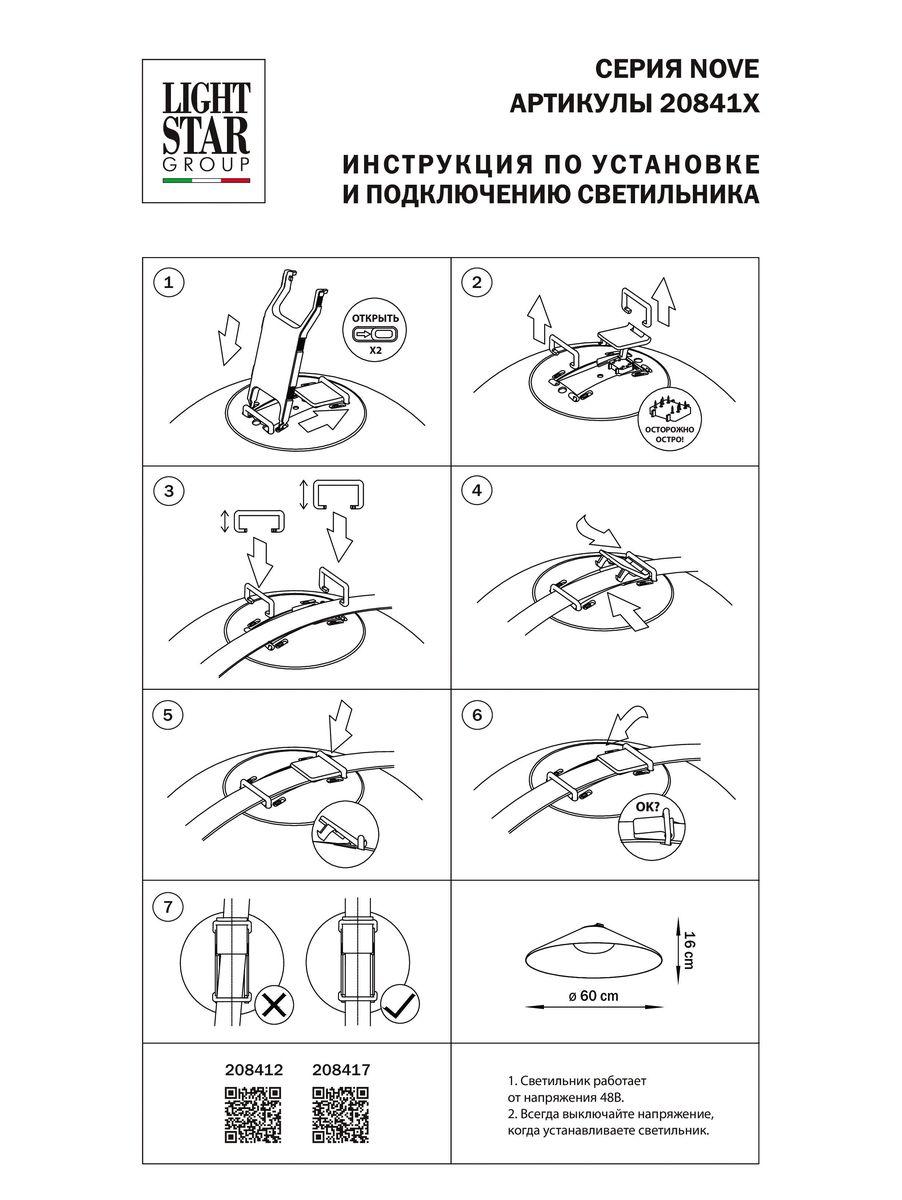 LIGHT STAR GROUP

СЕРИЯ NOVE
АРТИКУЛЫ 20841X

ИНСТРУКЦИЯ ПО УСТАНОВКЕ
И ПОДКЛЮЧЕНИЮ СВЕТИЛЬНИКА

1

ОТКРЫТЬ
X2

2

ОСТОРОЖНО
ОСТРО!

3

4

5

6

OK?

7

16 cm

ø 60 cm

208412 208417

1. Светильник работает от напряжения 48В.
2. Всегда выключайте напряжение, когда устанавливаете светильник.