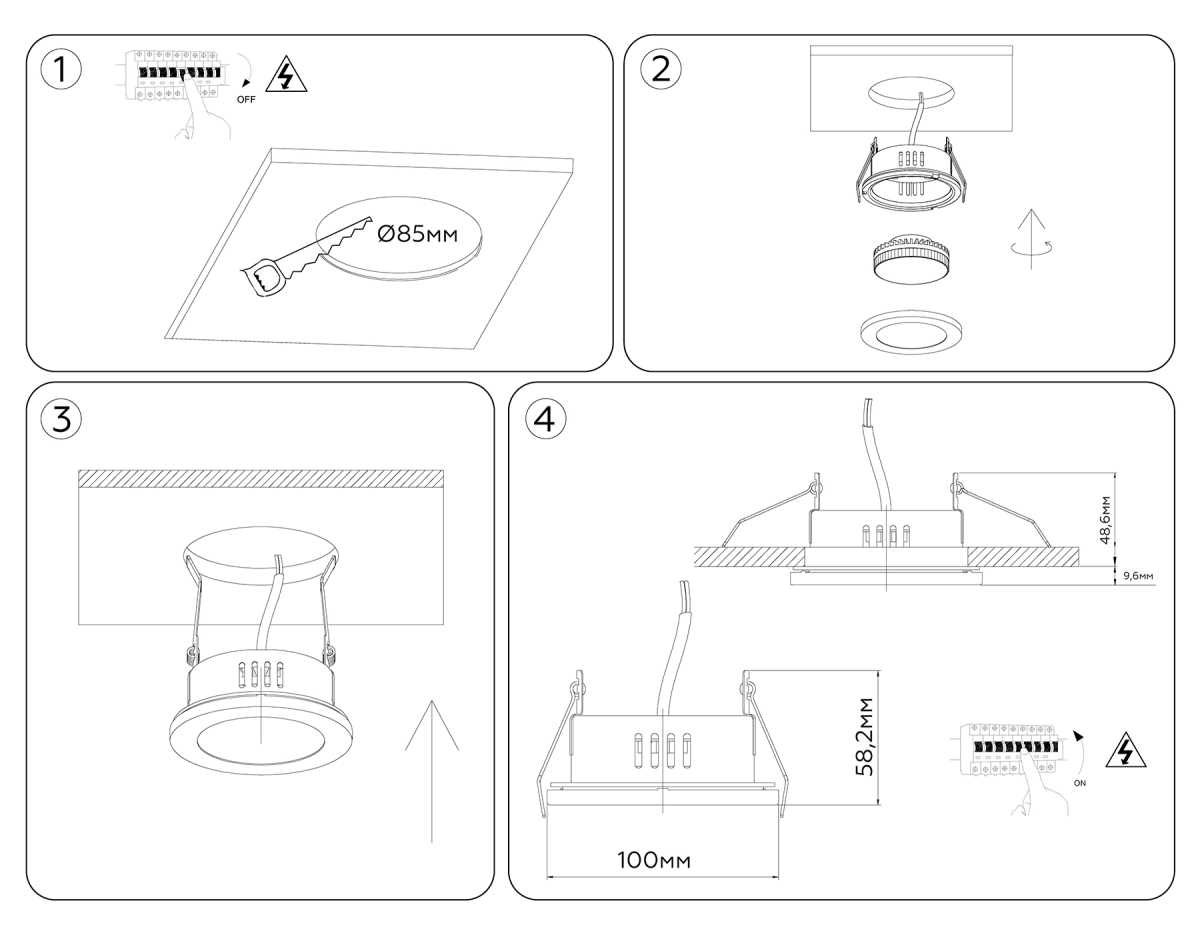 1

OFF

Ø85мм

2

3

4

48,6мм

9,6мм

58,2мм

100мм

ON