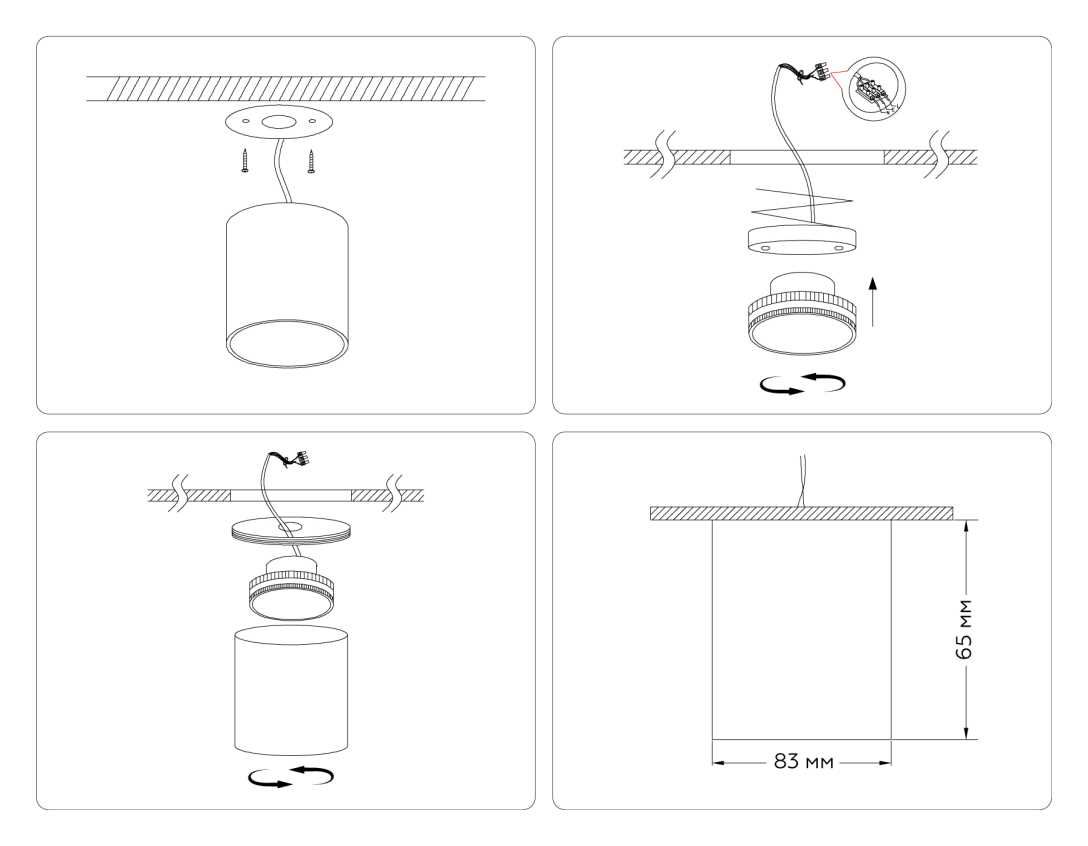 65 мм

83 мм