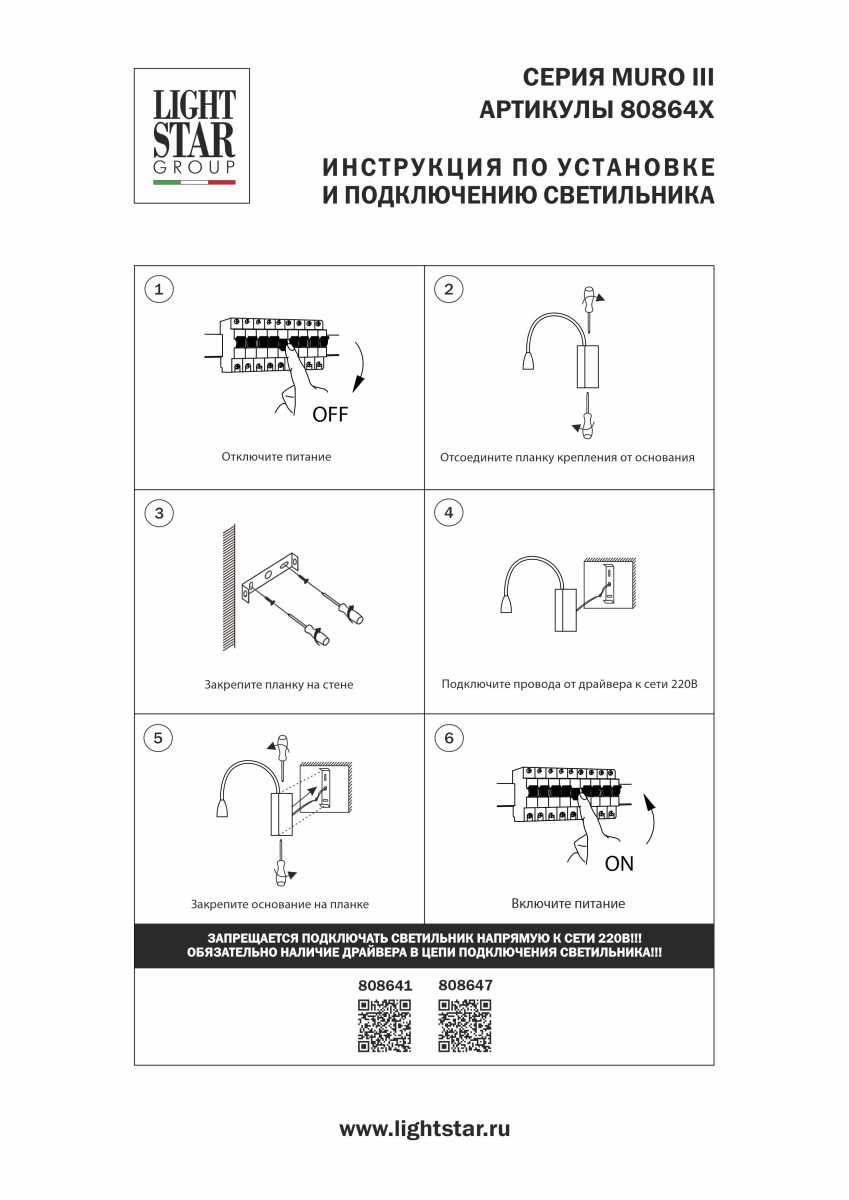 LIGHT STAR GROUP

СЕРИЯ MURO III
АРТИКУЛЫ 80864X

ИНСТРУКЦИЯ ПО УСТАНОВКЕ И ПОДКЛЮЧЕНИЮ СВЕТИЛЬНИКА

1

OFF

Отключите питание

2

Отсоедините планку крепления от основания

3

Закрепите планку на стене

4

Подключите провода от драйвера к сети 220В

5

Закрепите основание на планке

6

ON

Включите питание

ЗАПРЕЩАЕТСЯ ПОДКЛЮЧАТЬ СВЕТИЛЬНИК НАПРЯМУЮ К СЕТИ 220В!!!
ОБЯЗАТЕЛЬНО НАЛИЧИЕ ДРАЙВЕРА В ЦЕПИ ПОДКЛЮЧЕНИЯ СВЕТИЛЬНИКА!!!

808641 808647

www.lightstar.ru