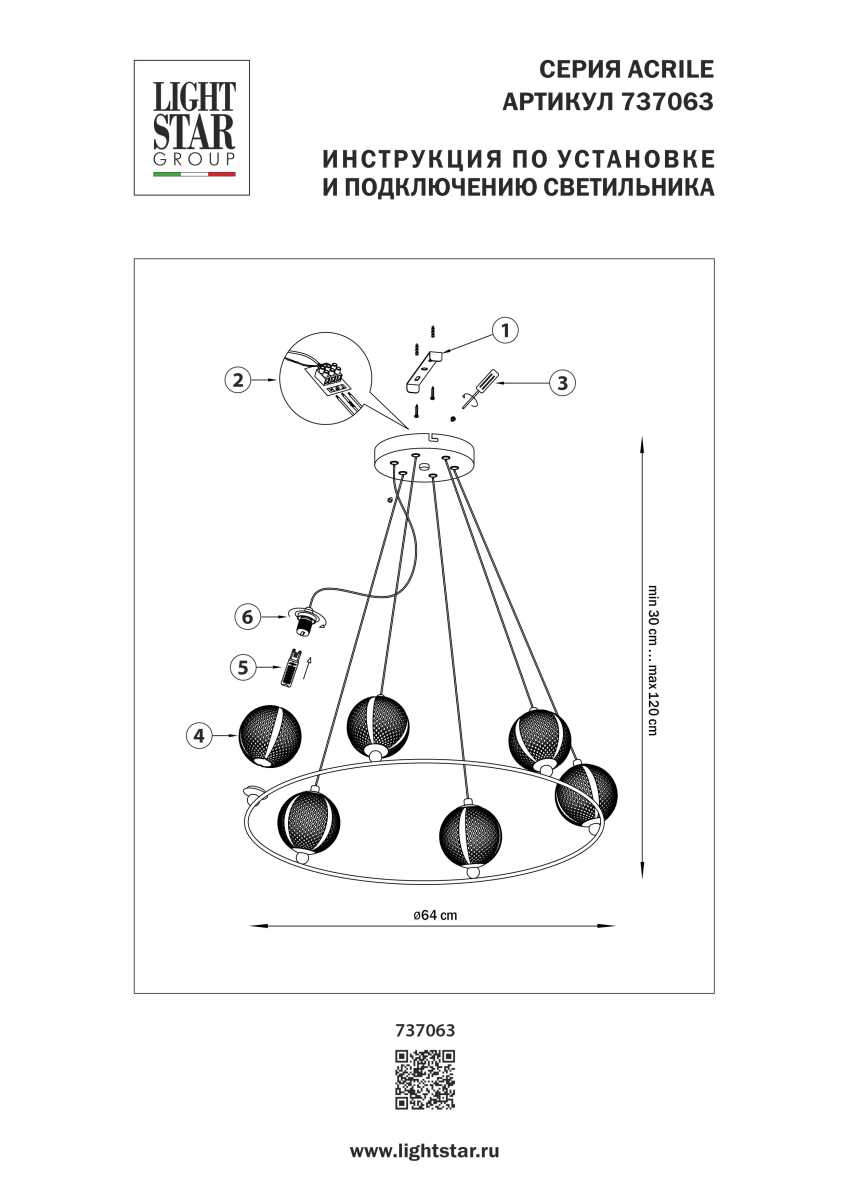 LIGHT STAR GROUP

СЕРИЯ ACRILE
АРТИКУЛ 737063

ИНСТРУКЦИЯ ПО УСТАНОВКЕ И ПОДКЛЮЧЕНИЮ СВЕТИЛЬНИКА

1
2
3
6
5
4

min 30 cm ... max 120 cm

ø64 cm

737063

www.lightstar.ru