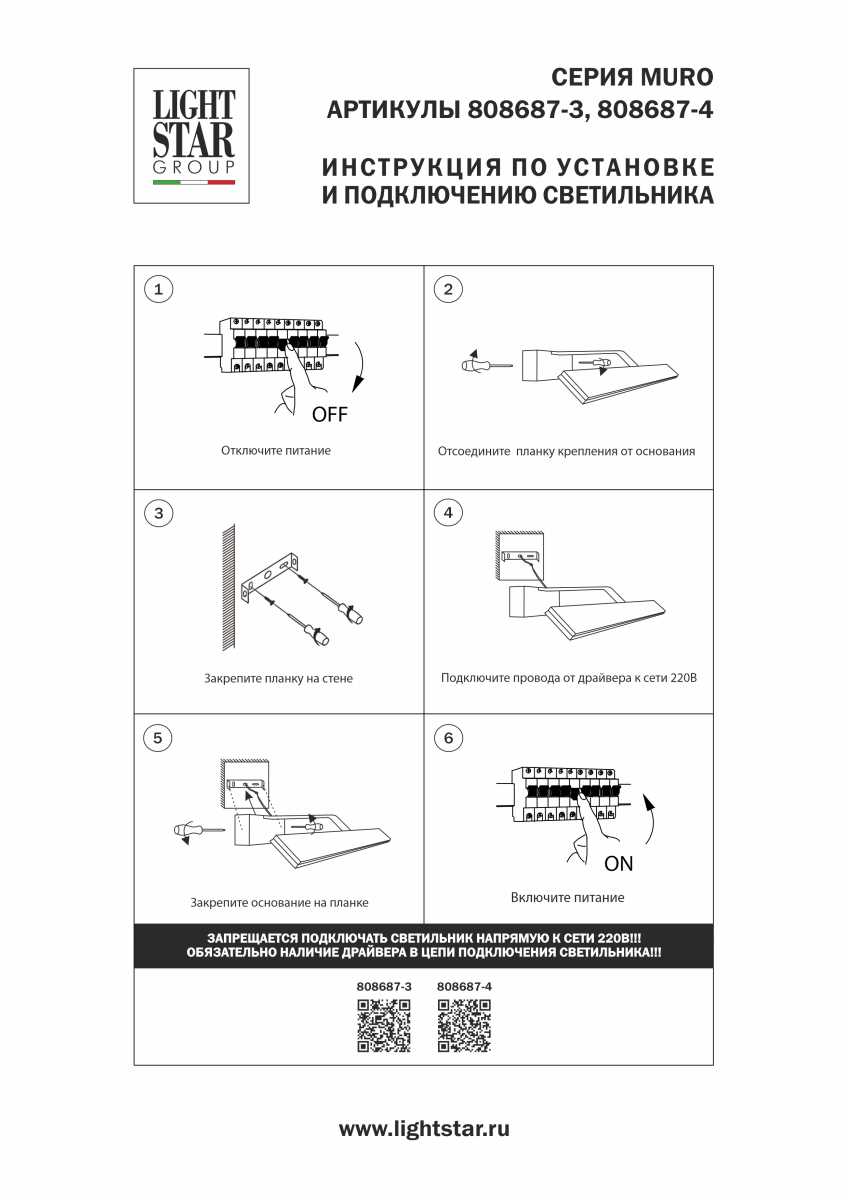 LIGHT STAR GROUP

СЕРИЯ MURO
АРТИКУЛЫ 808687-3, 808687-4

ИНСТРУКЦИЯ ПО УСТАНОВКЕ И ПОДКЛЮЧЕНИЮ СВЕТИЛЬНИКА

1
OFF
Отключите питание

2
Отсоедините планку крепления от основания

3
Закрепите планку на стене

4
Подключите провода от драйвера к сети 220В

5
Закрепите основание на планке

6
ON
Включите питание

ЗАПРЕЩАЕТСЯ ПОДКЛЮЧАТЬ СВЕТИЛЬНИК НАПРЯМУЮ К СЕТИ 220В!!!
ОБЯЗАТЕЛЬНО НАЛИЧИЕ ДРАЙВЕРА В ЦЕПИ ПОДКЛЮЧЕНИЯ СВЕТИЛЬНИКА!!!

808687-3 808687-4

www.lightstar.ru