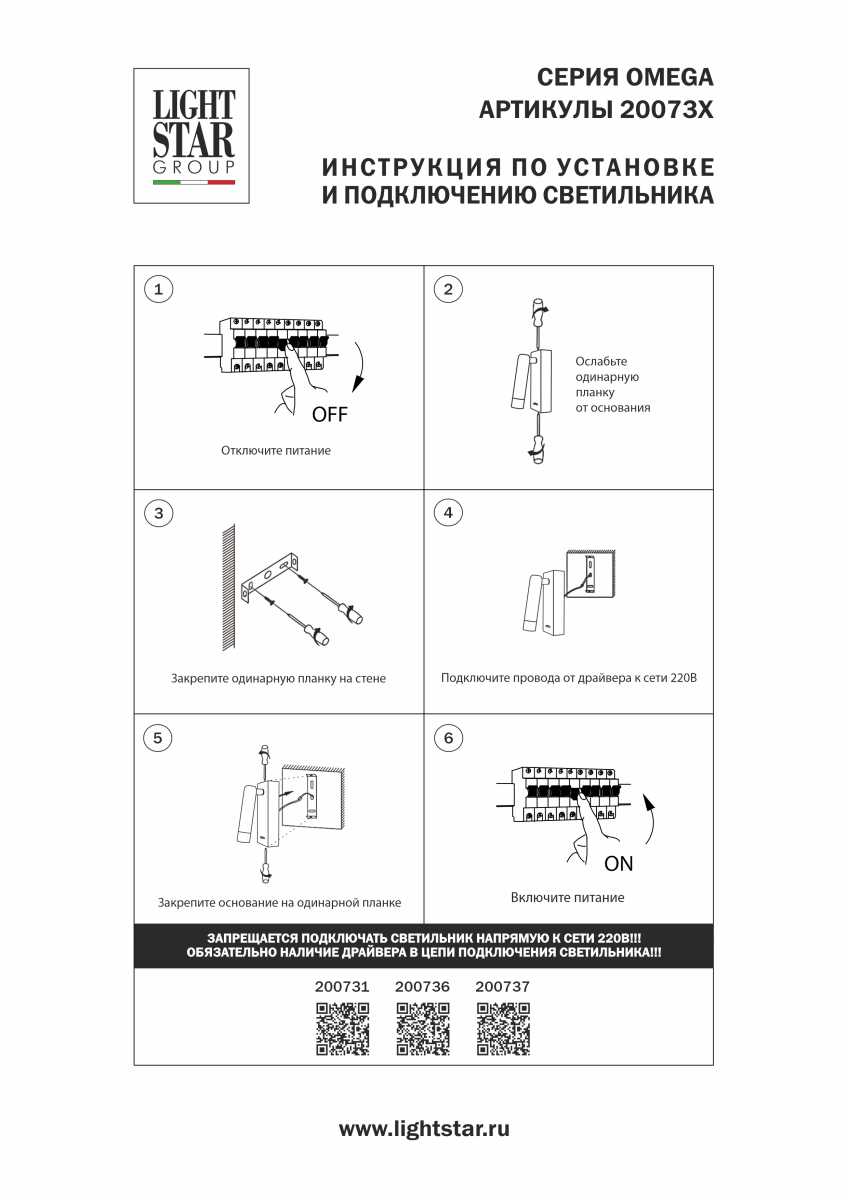 LIGHT STAR GROUP

СЕРИЯ OMEGA
АРТИКУЛЫ 20073X

ИНСТРУКЦИЯ ПО УСТАНОВКЕ
И ПОДКЛЮЧЕНИЮ СВЕТИЛЬНИКА

1

OFF

Отключите питание

2

Ослабьте одинарную планку от основания

3

Закрепите одинарную планку на стене

4

Подключите провода от драйвера к сети 220В

5

Закрепите основание на одинарной планке

6

ON

Включите питание

ЗАПРЕЩАЕТСЯ ПОДКЛЮЧАТЬ СВЕТИЛЬНИК НАПРЯМУЮ К СЕТИ 220В!!!
ОБЯЗАТЕЛЬНО НАЛИЧИЕ ДРАЙВЕРА В ЦЕПИ ПОДКЛЮЧЕНИЯ СВЕТИЛЬНИКА!!!

200731 200736 200737

www.lightstar.ru