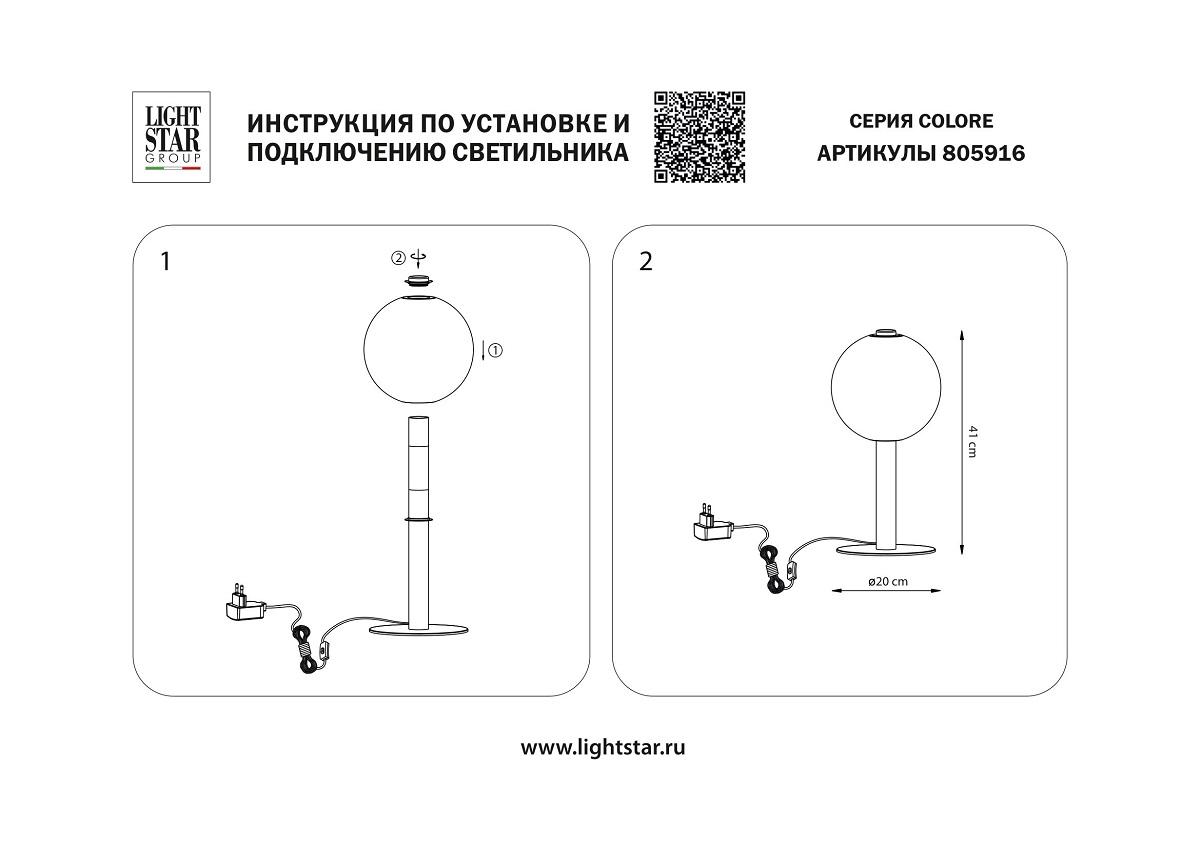 LIGHT STAR GROUP

ИНСТРУКЦИЯ ПО УСТАНОВКЕ И ПОДКЛЮЧЕНИЮ СВЕТИЛЬНИКА

СЕРИЯ COLORE
АРТИКУЛЫ 805916

1

②

①

2

41 cm

ø20 cm

www.lightstar.ru