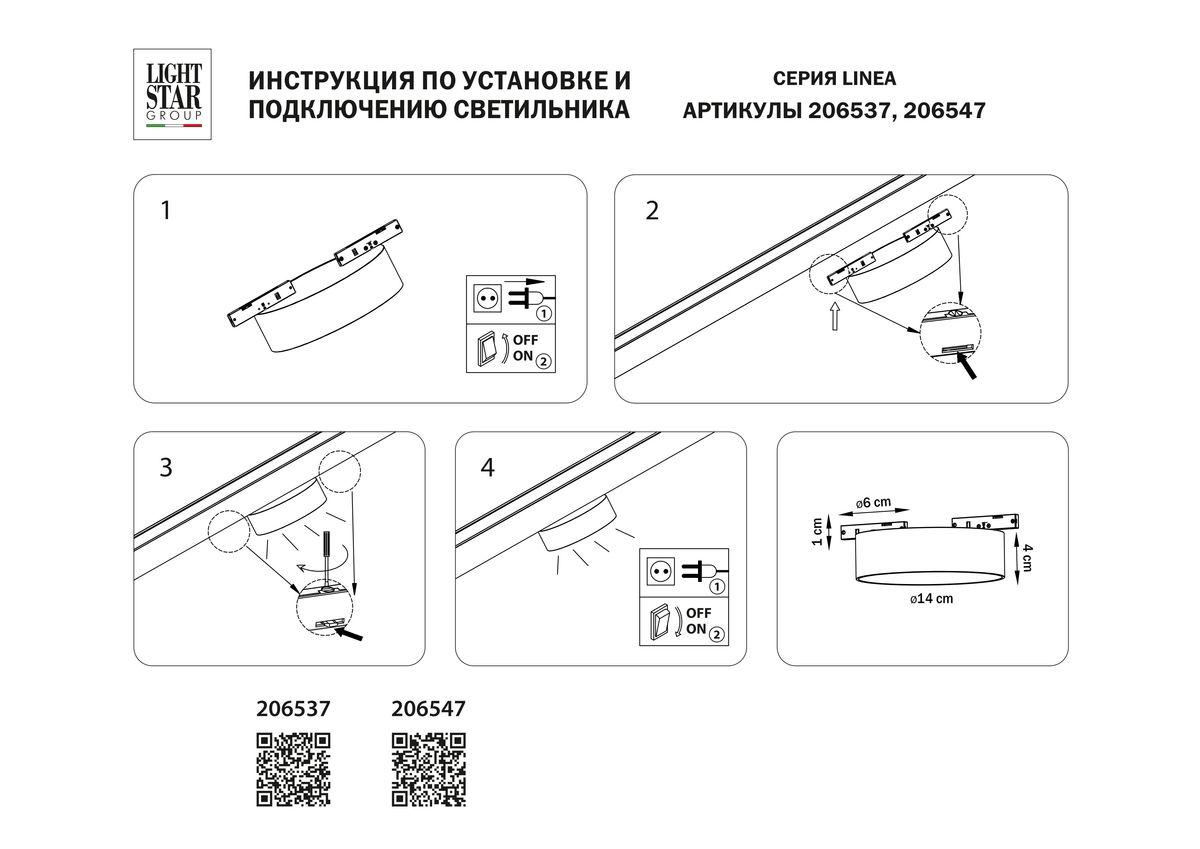 LIGHT STAR GROUP

ИНСТРУКЦИЯ ПО УСТАНОВКЕ И ПОДКЛЮЧЕНИЮ СВЕТИЛЬНИКА

СЕРИЯ LINEA
АРТИКУЛЫ 206537, 206547

1

1
OFF
ON 2

2

3

4

1
OFF
ON 2

ø6 cm
1 cm
4 cm
ø14 cm

206537

206547