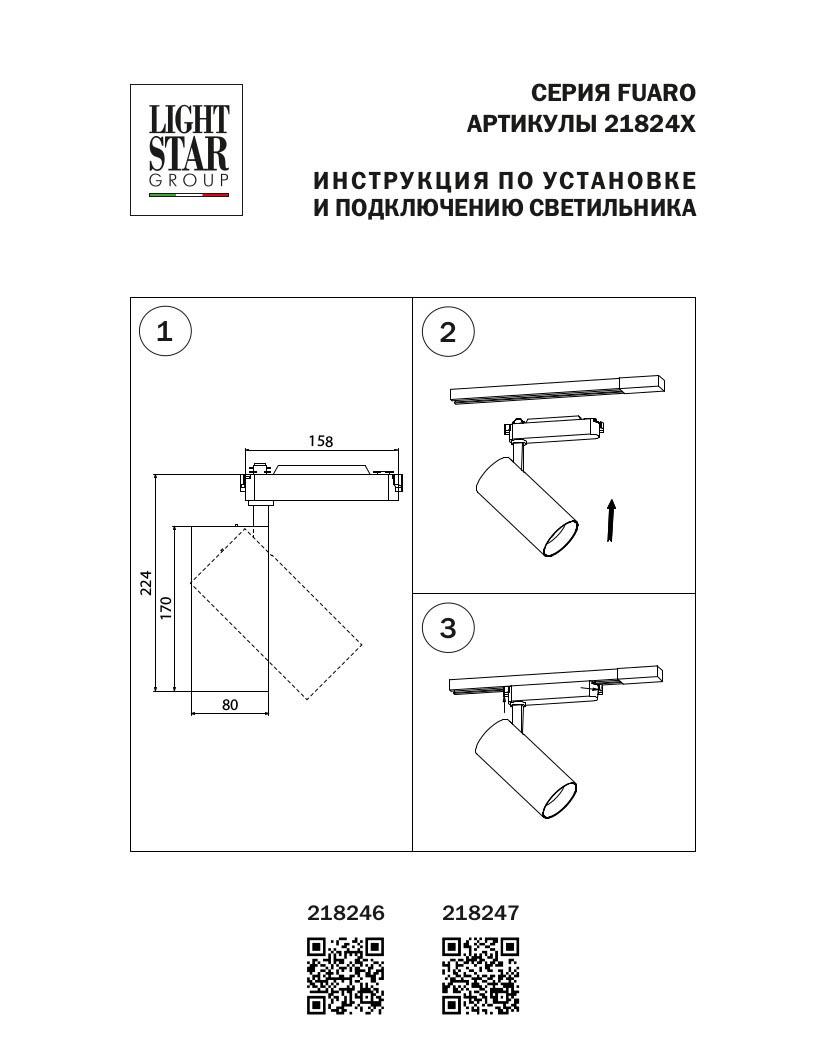 LIGHT STAR GROUP

СЕРИЯ FUARO
АРТИКУЛЫ 21824X

ИНСТРУКЦИЯ ПО УСТАНОВКЕ
И ПОДКЛЮЧЕНИЮ СВЕТИЛЬНИКА

1

158

224

170

80

2

3

218246

218247