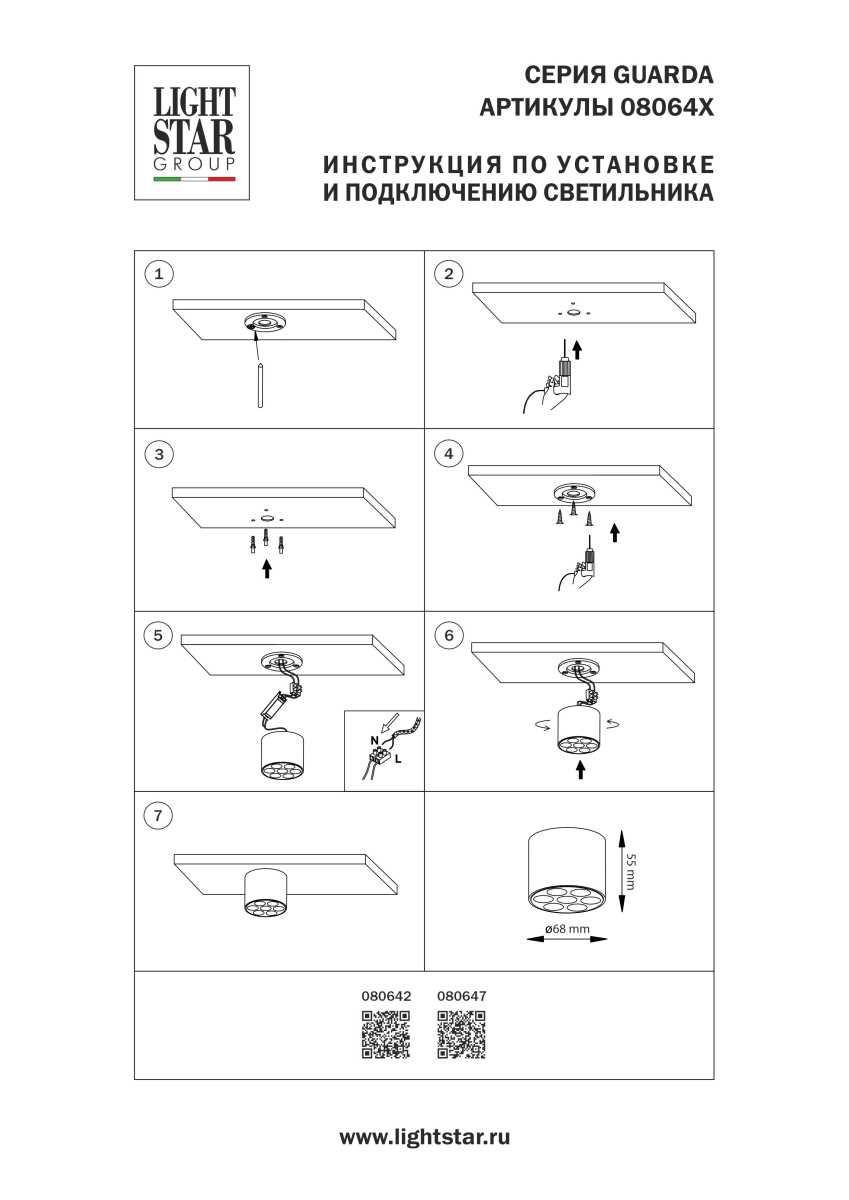 LIGHT STAR GROUP

СЕРИЯ GUARDA
АРТИКУЛЫ 08064X

ИНСТРУКЦИЯ ПО УСТАНОВКЕ
И ПОДКЛЮЧЕНИЮ СВЕТИЛЬНИКА

1

2

3

4

5

N

L

6

7

55 mm

ø68 mm

080642 080647

www.lightstar.ru