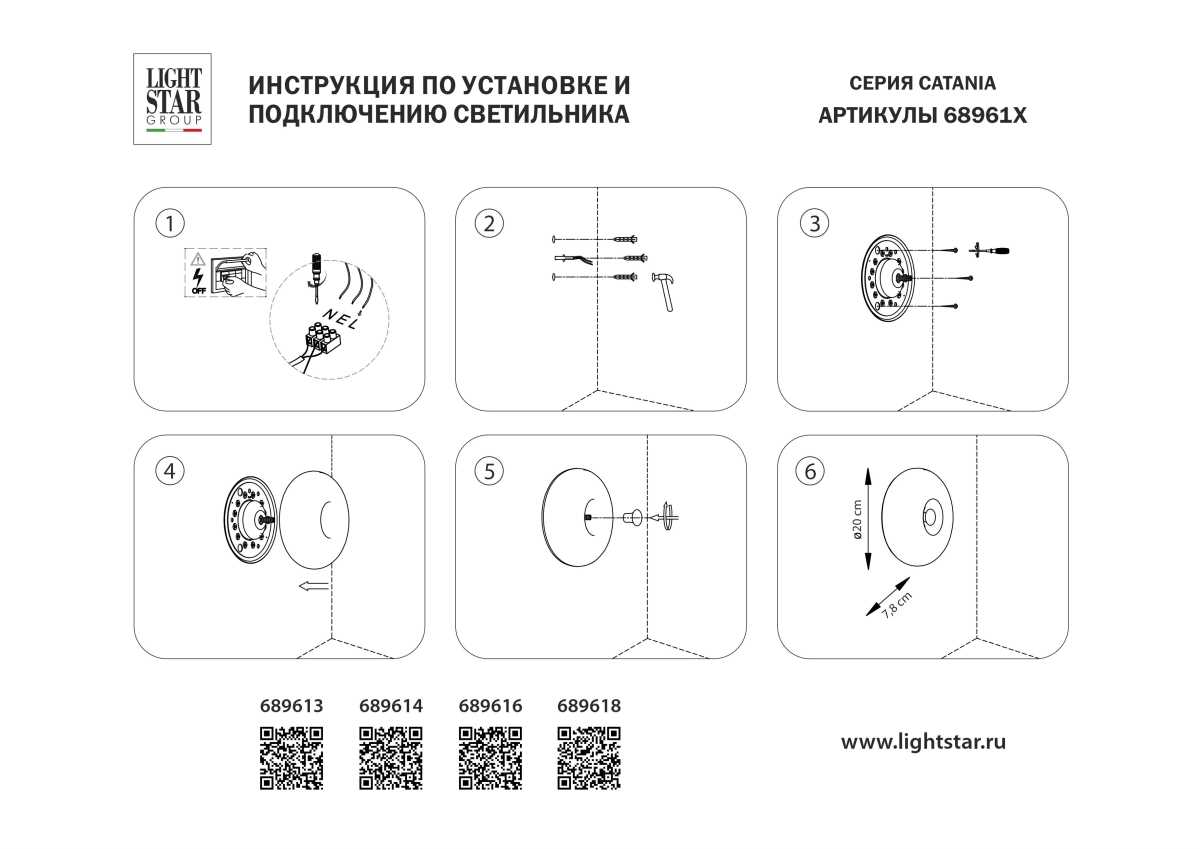 LIGHT STAR GROUP

ИНСТРУКЦИЯ ПО УСТАНОВКЕ И ПОДКЛЮЧЕНИЮ СВЕТИЛЬНИКА

СЕРИЯ CATANIA
АРТИКУЛЫ 68961X

1

OFF

N E L

2

3

4

5

6

ø20 cm

7,8 cm

689613 689614 689616 689618

www.lightstar.ru