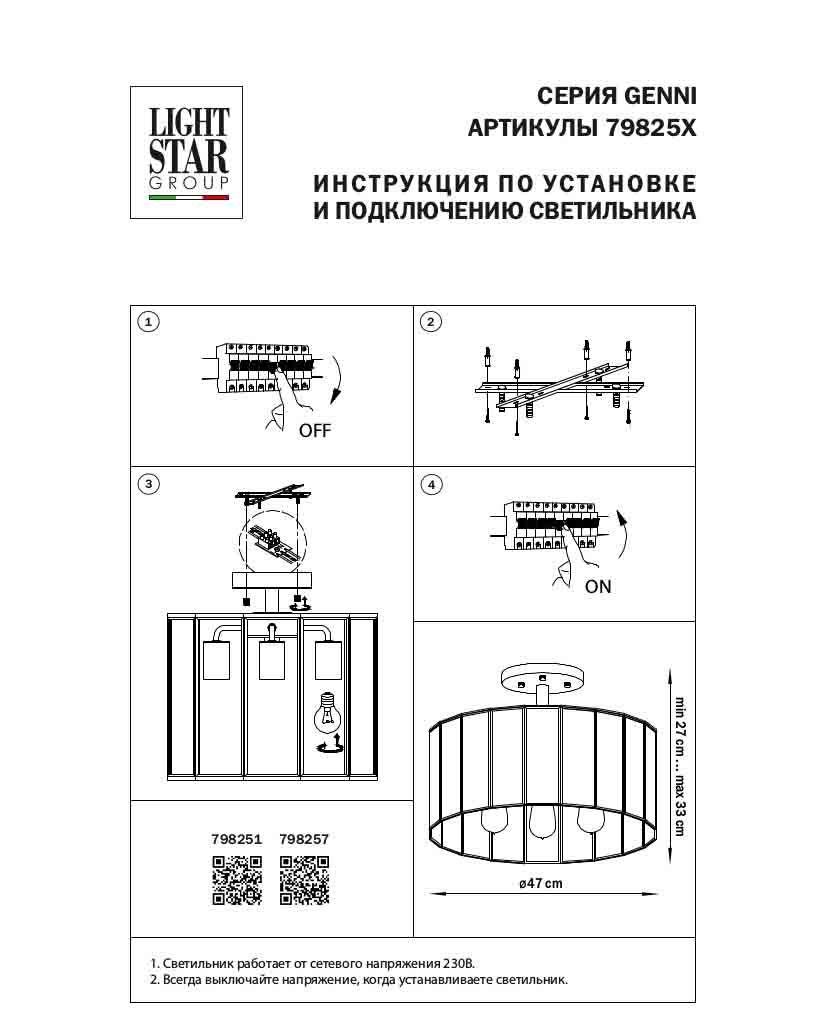 LIGHT STAR GROUP

СЕРИЯ GENNI
АРТИКУЛЫ 79825X

ИНСТРУКЦИЯ ПО УСТАНОВКЕ
И ПОДКЛЮЧЕНИЮ СВЕТИЛЬНИКА

1

OFF

2

3

4

ON

798251 798257

min 27 cm ... max 33 cm

ø47 cm

1. Светильник работает от сетевого напряжения 230В.
2. Всегда выключайте напряжение, когда устанавливаете светильник.