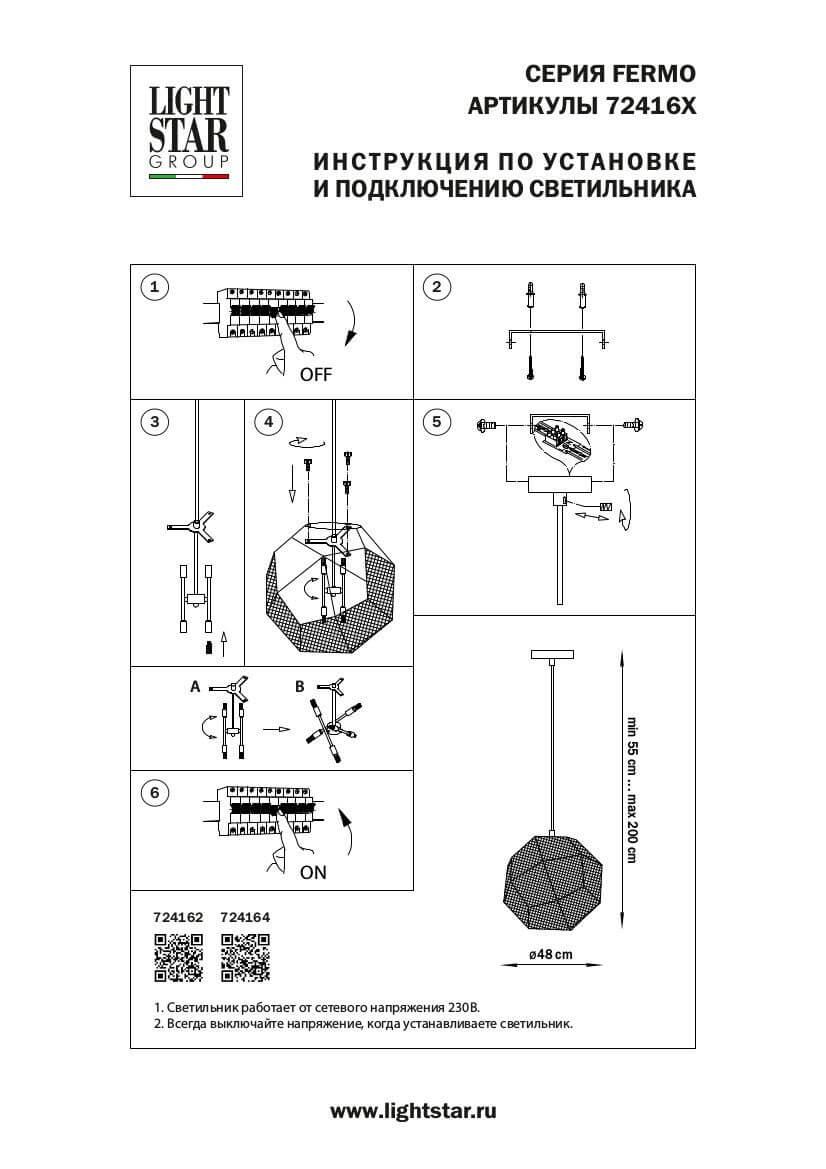 LIGHT STAR GROUP

СЕРИЯ FERMO
АРТИКУЛЫ 72416X

ИНСТРУКЦИЯ ПО УСТАНОВКЕ
И ПОДКЛЮЧЕНИЮ СВЕТИЛЬНИКА

1

OFF

2

3

4

5

A

B

6

ON

min 55 cm ... max 200 cm

ø48 cm

724162 724164

1. Светильник работает от сетевого напряжения 230В.
2. Всегда выключайте напряжение, когда устанавливаете светильник.

www.lightstar.ru