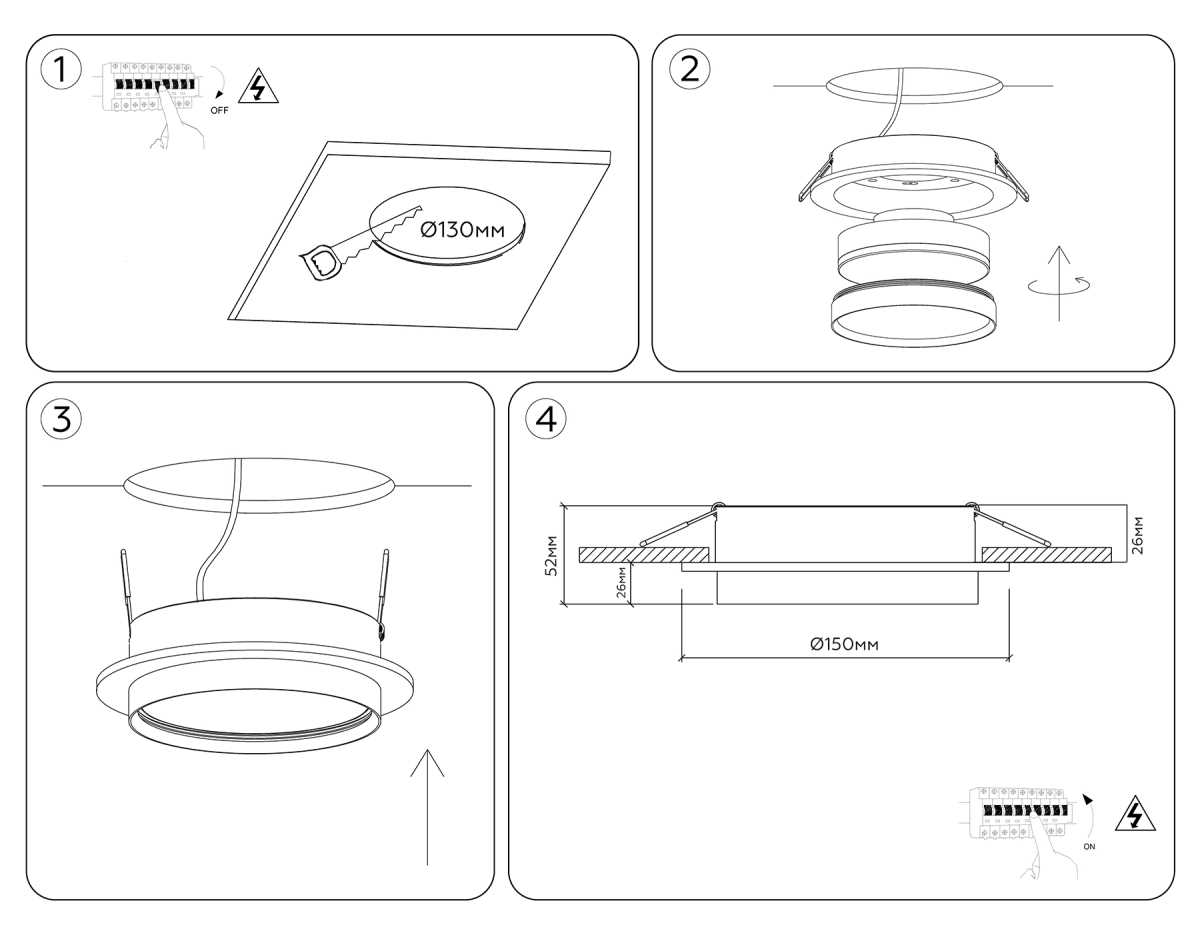 1

OFF

Ø130мм

2

3

4

52мм

26мм

26мм

Ø150мм

ON