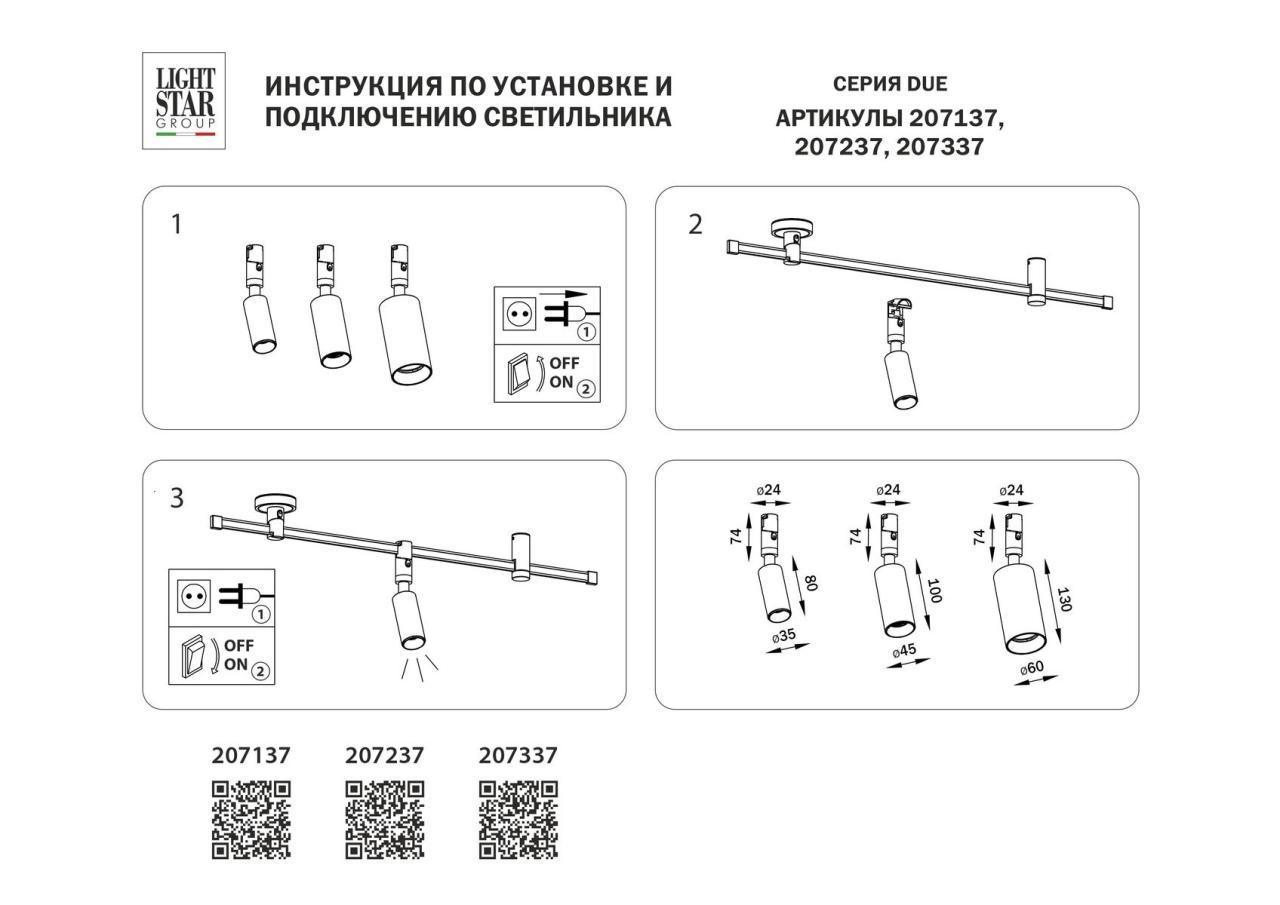 LIGHT STAR GROUP

ИНСТРУКЦИЯ ПО УСТАНОВКЕ И ПОДКЛЮЧЕНИЮ СВЕТИЛЬНИКА

СЕРИЯ DUE
АРТИКУЛЫ 207137, 207237, 207337

1

1
OFF
ON 2

2

3

1
OFF
ON 2

ø24
74
80
ø35

ø24
74
100
ø45

ø24
74
130
ø60

207137
207237
207337